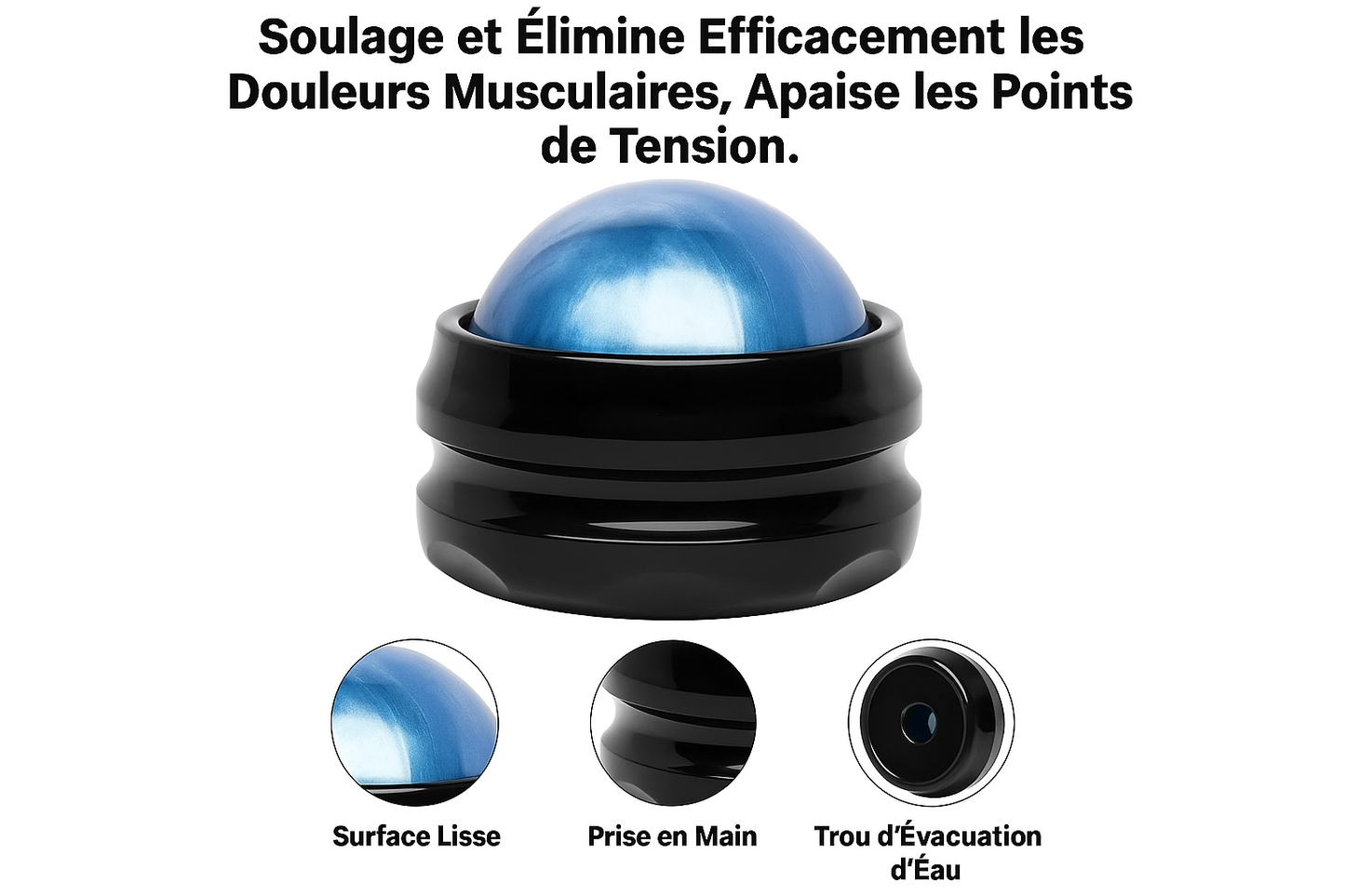 Soulage et Élimine Efficacement les Douleurs Musculaires, Apaise les Points de Tension.

Surface Lisse

Prise en Main

Trou d'Évacuation d'Éau